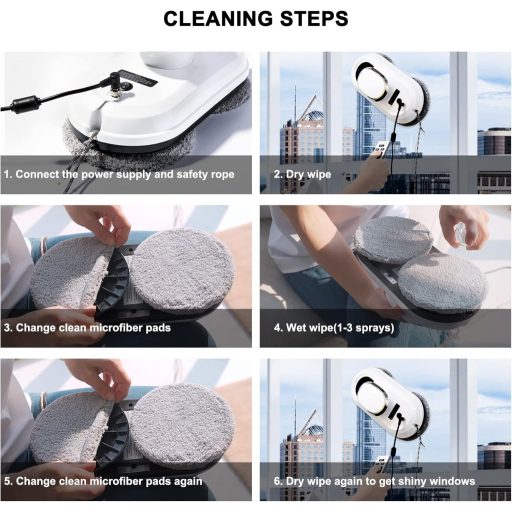 CLEANING STEPS

1. Connect the power supply and safety rope

2. Dry wipe

3. Change clean microfiber pads

4. Wet wipe(1-3 sprays)

5. Change clean microfiber pads again

6. Dry wipe again to get shiny windows