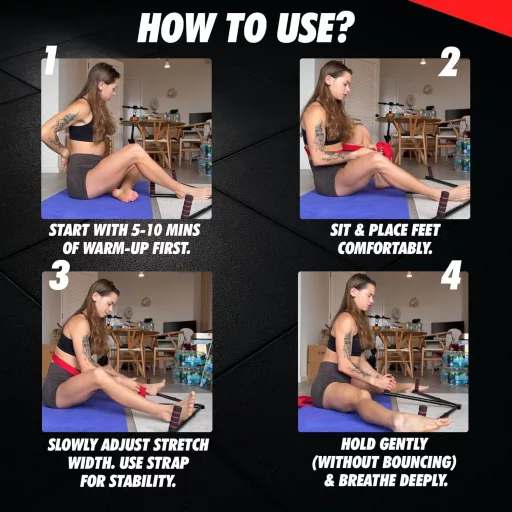 HOW TO USE?

1

START WITH 5-10 MINS OF WARM-UP FIRST.

2

SIT & PLACE FEET COMFORTABLY.

3

SLOWLY ADJUST STRETCH WIDTH. USE STRAP FOR STABILITY.

4

HOLD GENTLY (WITHOUT BOUNCING) & BREATHE DEEPLY.