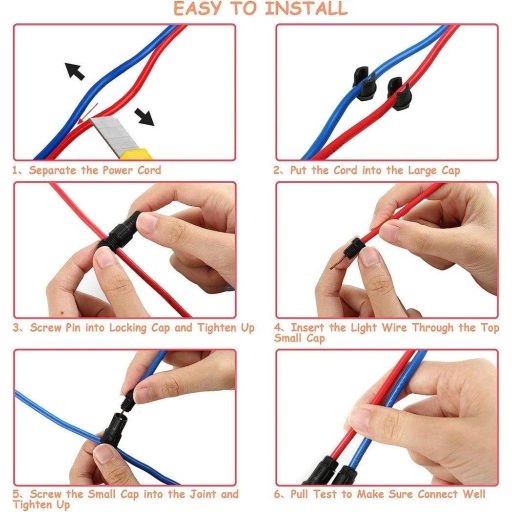 EASY TO INSTALL

1、Separate the Power Cord

2、Put the Cord into the Large Cap

3、Screw Pin into Locking Cap and Tighten Up

4、Insert the Light Wire Through the Top Small Cap

5、Screw the Small Cap into the Joint and Tighten Up

6、Pull Test to Make Sure Connect Well