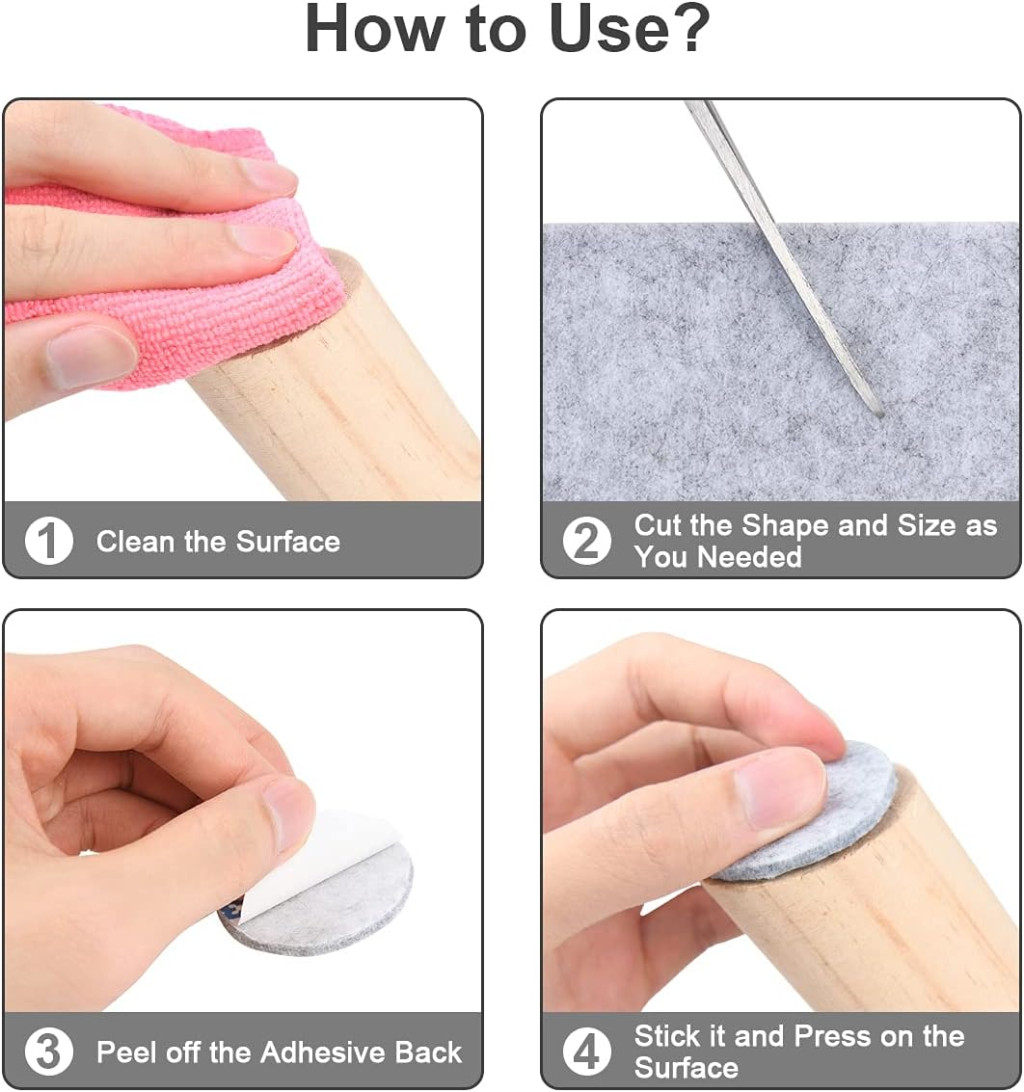 How to Use?

1 Clean the Surface

2 Cut the Shape and Size as You Needed

3 Peel off the Adhesive Back

4 Stick it and Press on the Surface