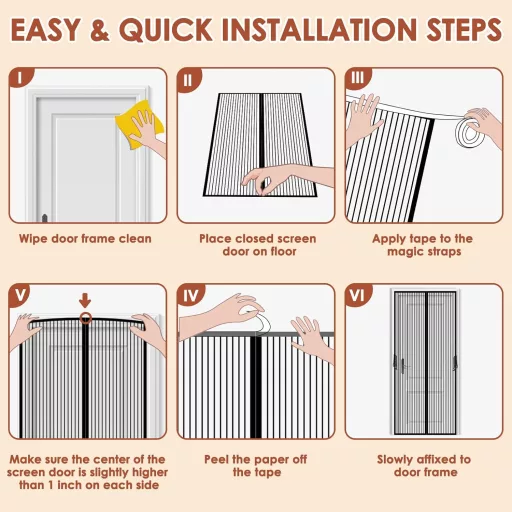 EASY & QUICK INSTALLATION STEPS

I

Wipe door frame clean

II

Place closed screen door on floor

III

Apply tape to the magic straps

V

Make sure the center of the screen door is slightly higher than 1 inch on each side

IV

Peel the paper off the tape

VI

Slowly affixed to door frame