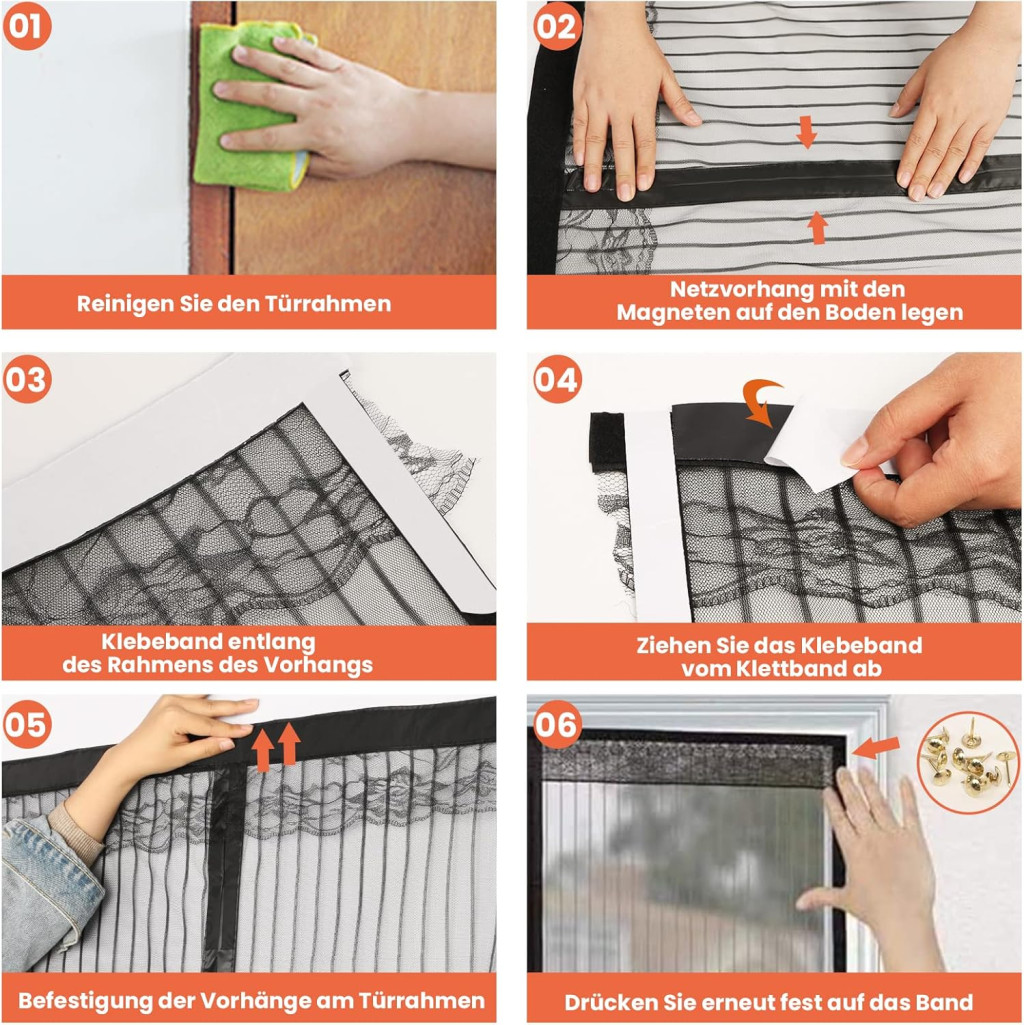 01

Reinigen Sie den Türrahmen

02

Netzvorhang mit den Magneten auf den Boden legen

03

Klebeband entlang des Rahmens des Vorhangs

04

Ziehen Sie das Klebeband vom Klettband ab

05

Befestigung der Vorhänge am Türrahmen

06

Drücken Sie erneut fest auf das Band