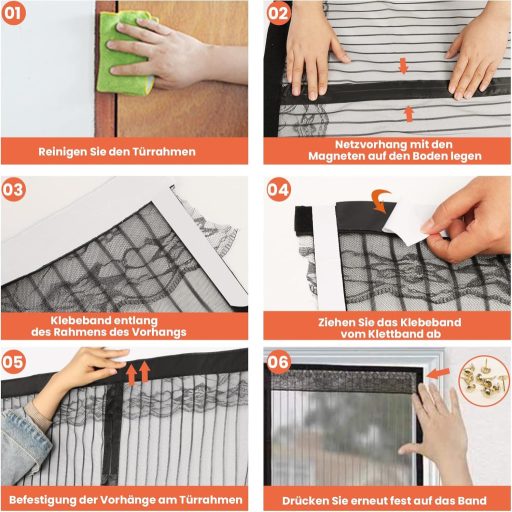 01

Reinigen Sie den Türrahmen

02

Netzvorhang mit den Magneten auf den Boden legen

03

Klebeband entlang des Rahmens des Vorhangs

04

Ziehen Sie das Klebeband vom Klettband ab

05

Befestigung der Vorhänge am Türrahmen

06

Drücken Sie erneut fest auf das Band