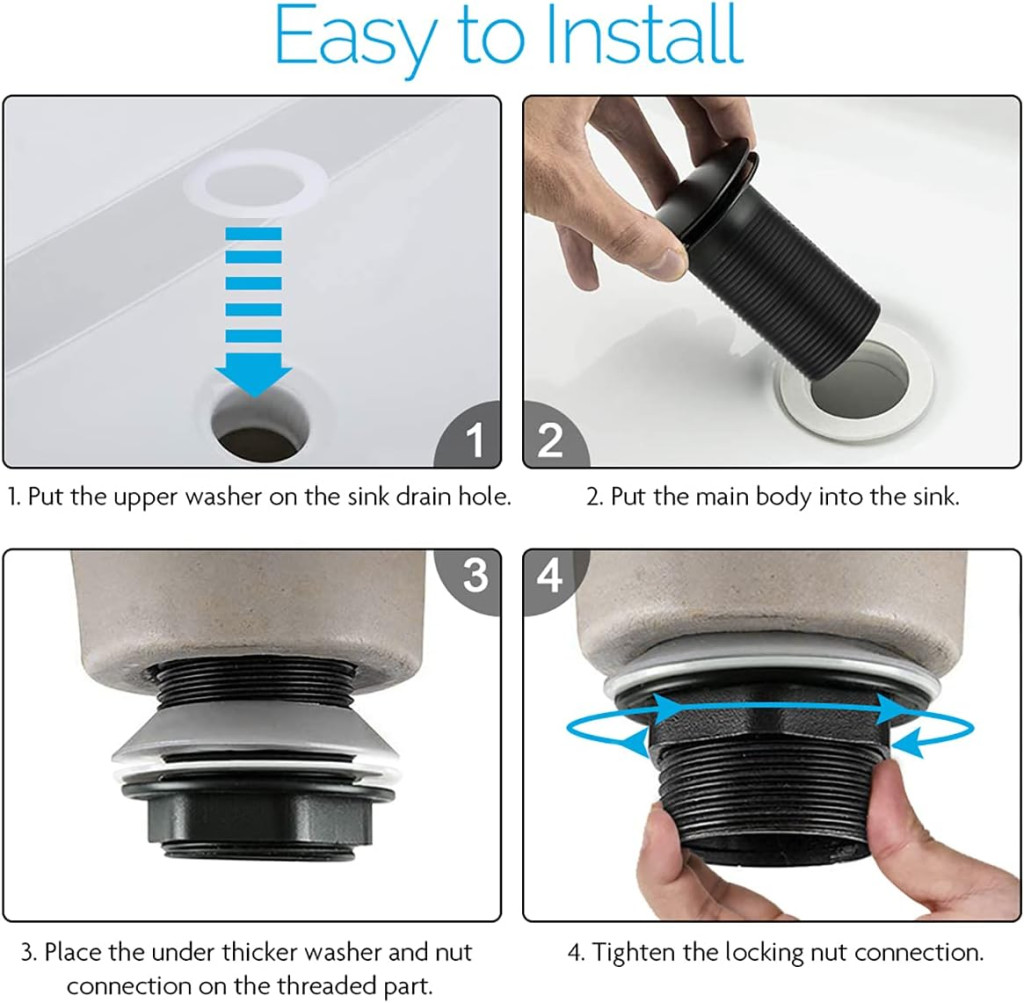 Easy to Install

1

1. Put the upper washer on the sink drain hole.

2

2. Put the main body into the sink.

3

3. Place the under thicker washer and nut connection on the threaded part.

4

4. Tighten the locking nut connection.