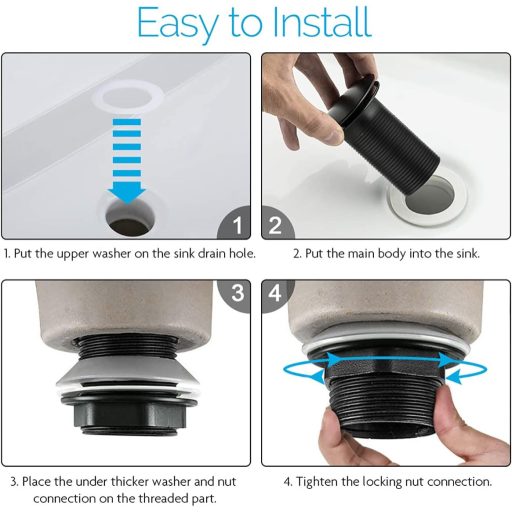 Easy to Install

1

2

1. Put the upper washer on the sink drain hole.

2. Put the main body into the sink.

3

4

3. Place the under thicker washer and nut connection on the threaded part.

4. Tighten the locking nut connection.