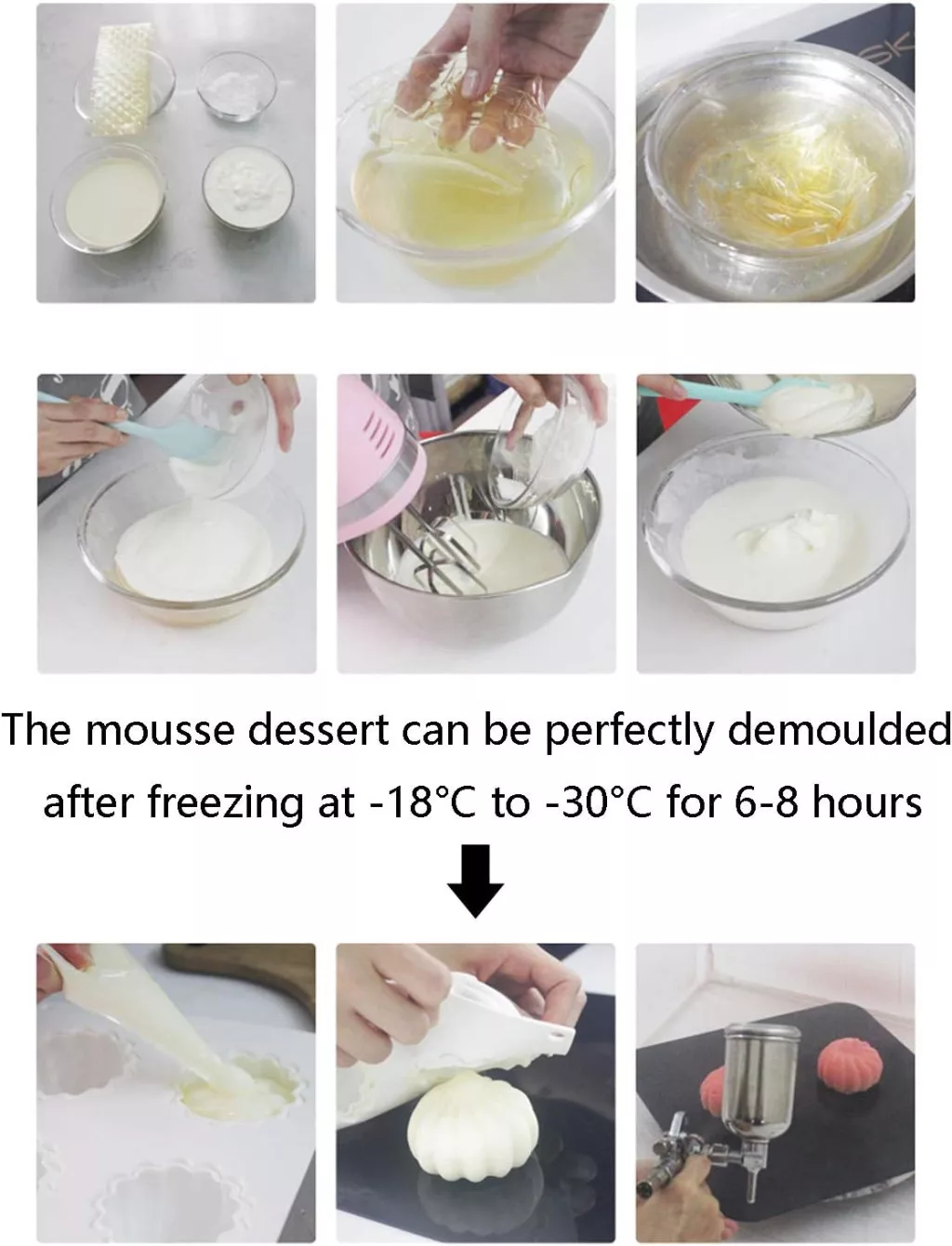 The mousse dessert can be perfectly demoulded after freezing at -18°C to -30°C for 6-8 hours