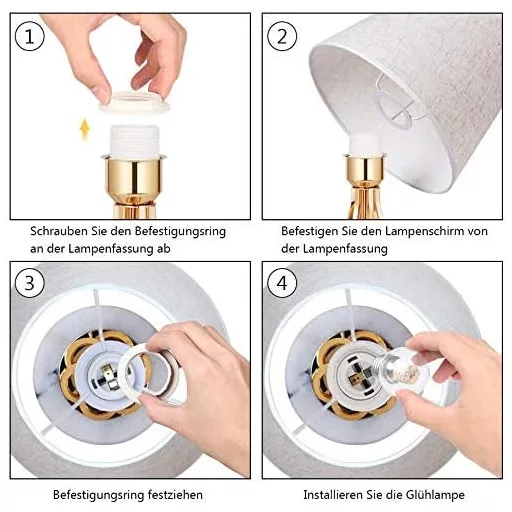 1

Schrauben Sie den Befestigungsring an der Lampenfassung ab

2

Befestigen Sie den Lampenschirm von der Lampenfassung

3

Befestigungsring festziehen

4

Installieren Sie die Glühlampe