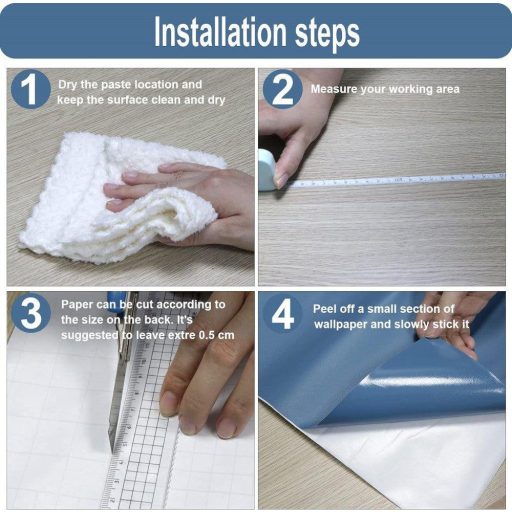 Installation steps

1 Dry the paste location and keep the surface clean and dry

2 Measure your working area

3 Paper can be cut according to the size on the back. It's suggested to leave extre 0.5 cm

4 Peel off a small section of wallpaper and slowly stick it