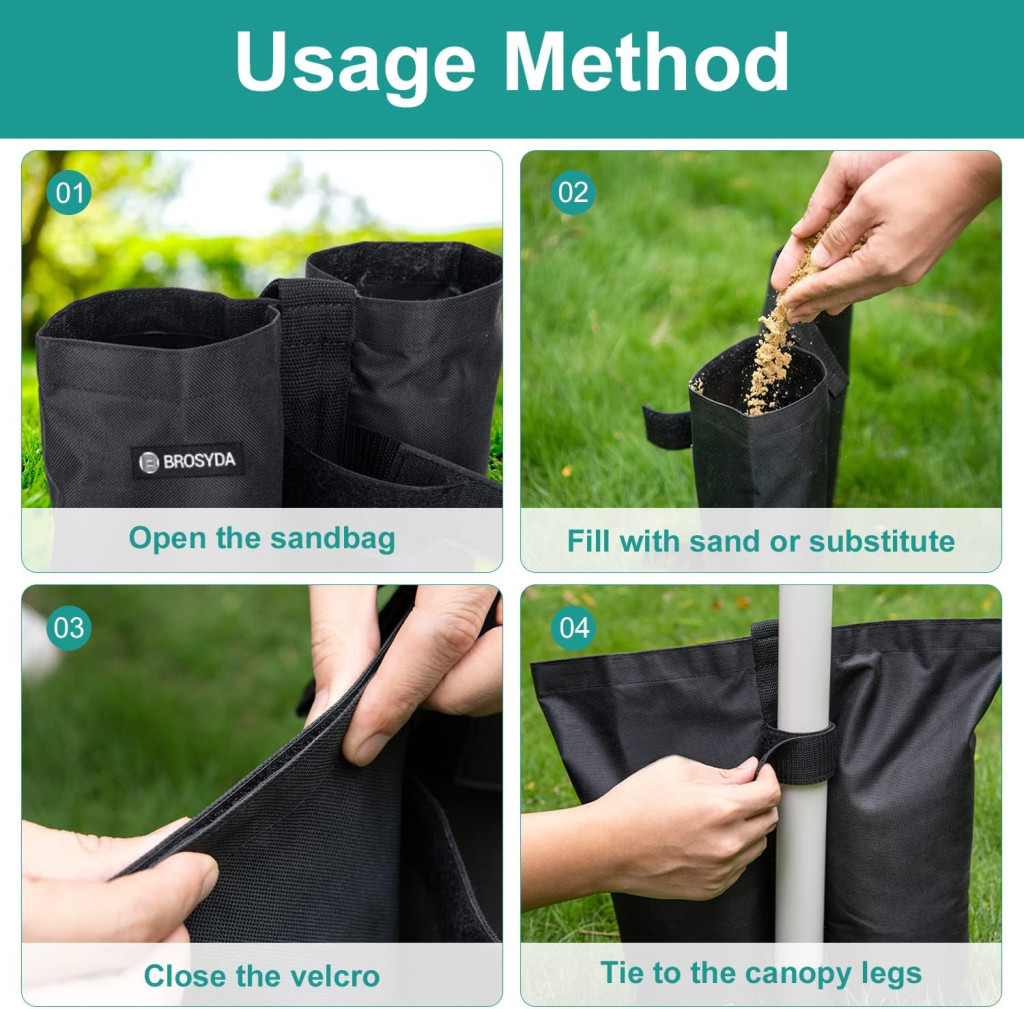 Usage Method

01

BROSYDA

Open the sandbag

02

Fill with sand or substitute

03

Close the velcro

04

Tie to the canopy legs