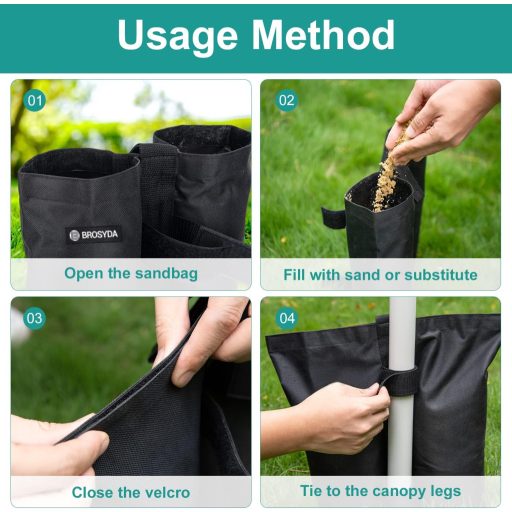 Usage Method

01

BROSYDA

Open the sandbag

02

Fill with sand or substitute

03

Close the velcro

04

Tie to the canopy legs