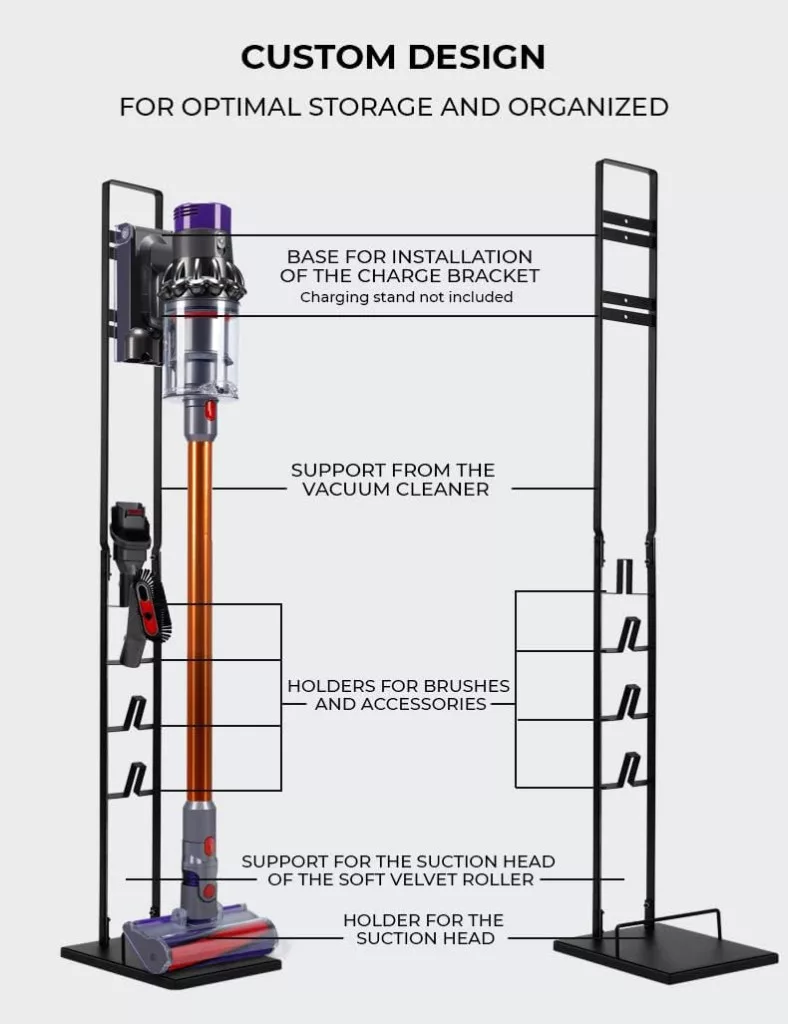 CUSTOM DESIGN

FOR OPTIMAL STORAGE AND ORGANIZED

BASE FOR INSTALLATION OF THE CHARGE BRACKET
Charging stand not included

SUPPORT FROM THE VACUUM CLEANER

HOLDERS FOR BRUSHES AND ACCESSORIES

SUPPORT FOR THE SUCTION HEAD OF THE SOFT VELVET ROLLER

HOLDER FOR THE SUCTION HEAD