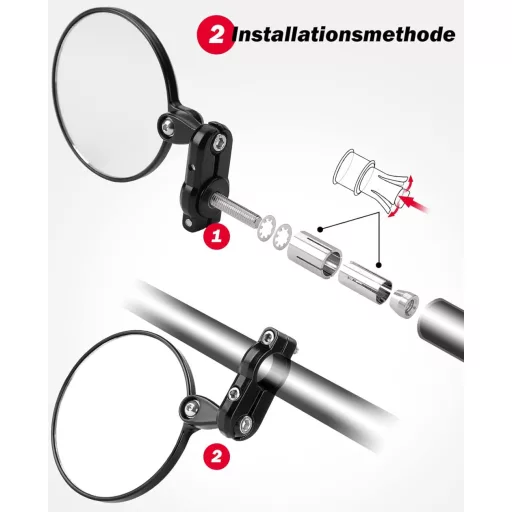 2 Installationsmethode

1

2