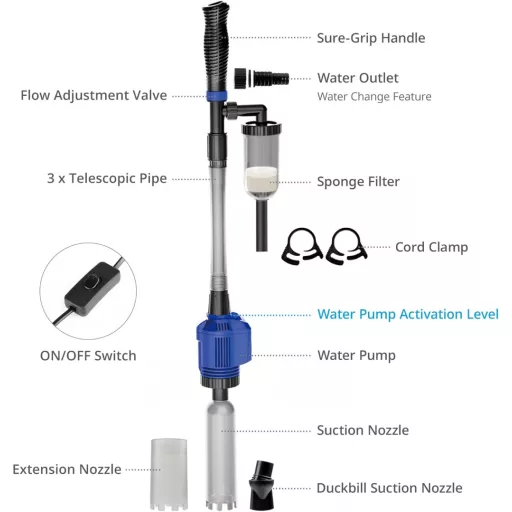 Sure-Grip Handle

Water Outlet
Water Change Feature

Flow Adjustment Valve

3 x Telescopic Pipe

Sponge Filter

Cord Clamp

Water Pump Activation Level

ON/OFF Switch

Water Pump

Suction Nozzle

Extension Nozzle

Duckbill Suction Nozzle