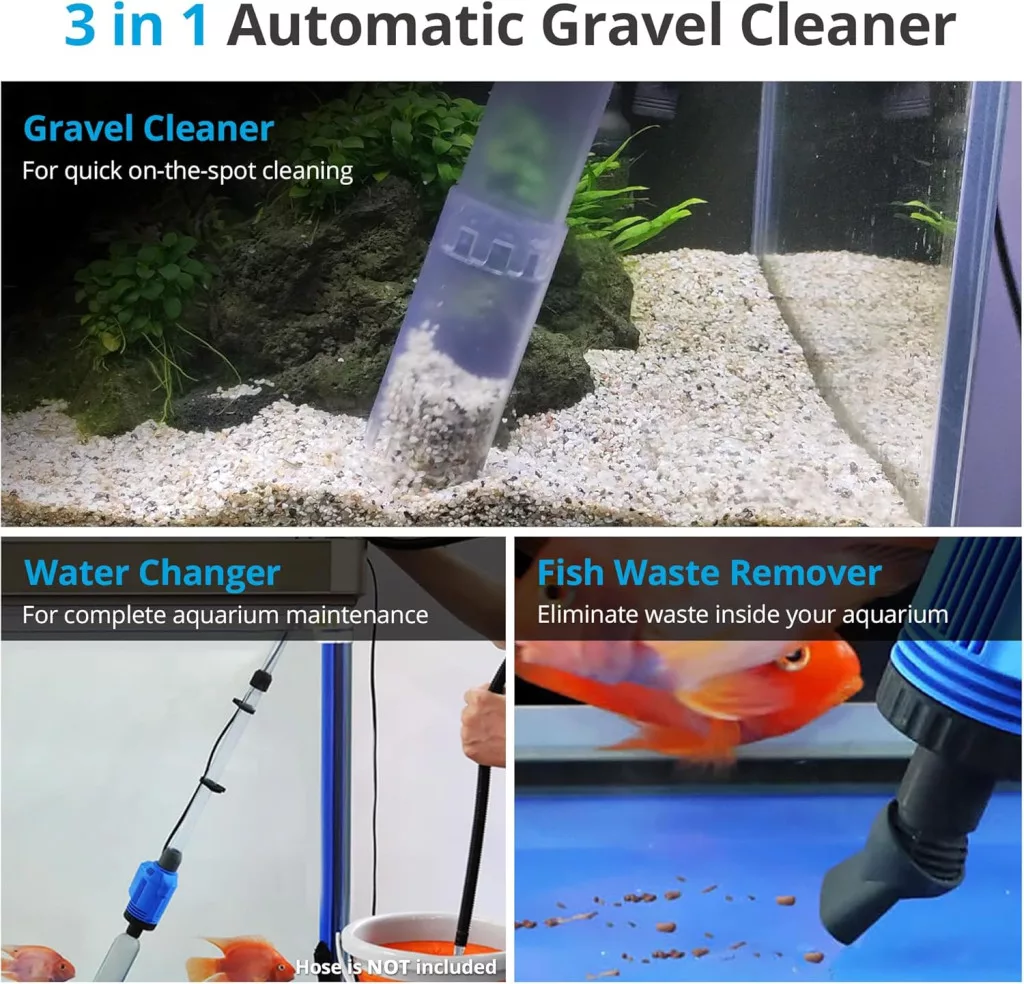 3 in 1 Automatic Gravel Cleaner

Gravel Cleaner
For quick on-the-spot cleaning

Water Changer
For complete aquarium maintenance

Hose is NOT included

Fish Waste Remover
Eliminate waste inside your aquarium