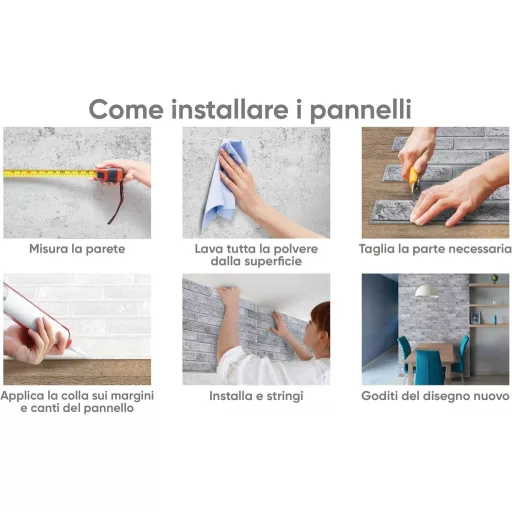 Come installare i pannelli

Misura la parete

Lava tutta la polvere dalla superficie

Taglia la parte necessaria

Applica la colla sui margini e canti del pannello

Installa e stringi

Goditi del disegno nuovo