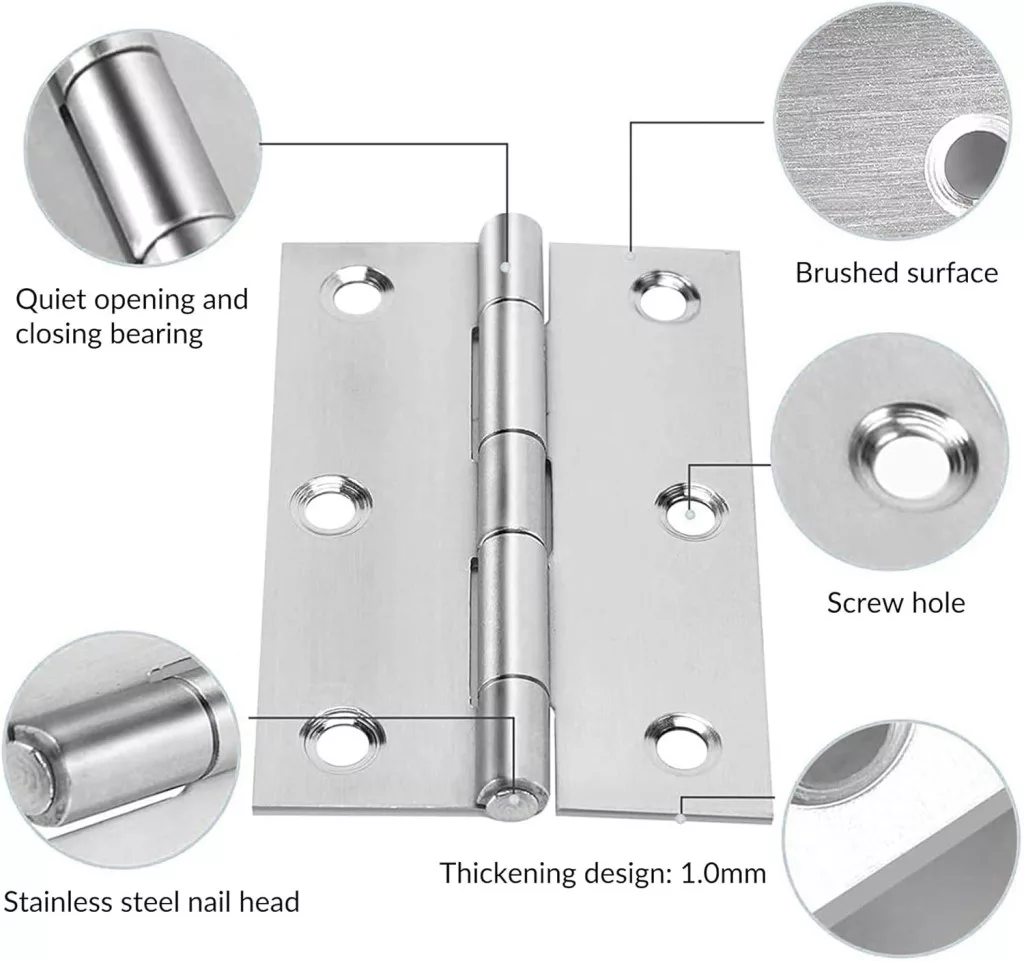 Quiet opening and closing bearing

Brushed surface

Screw hole

Stainless steel nail head

Thickening design: 1.0mm