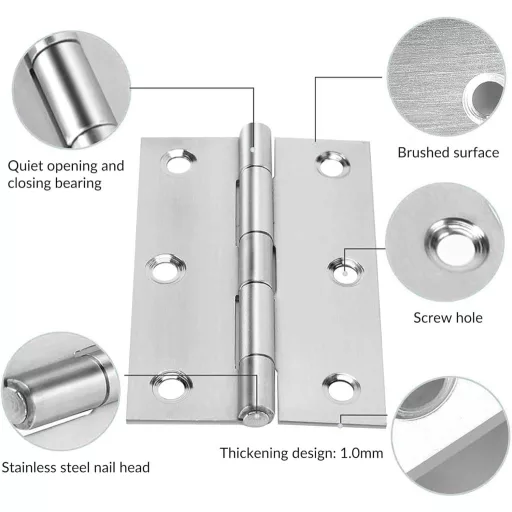 Quiet opening and closing bearing

Brushed surface

Screw hole

Stainless steel nail head

Thickening design: 1.0mm