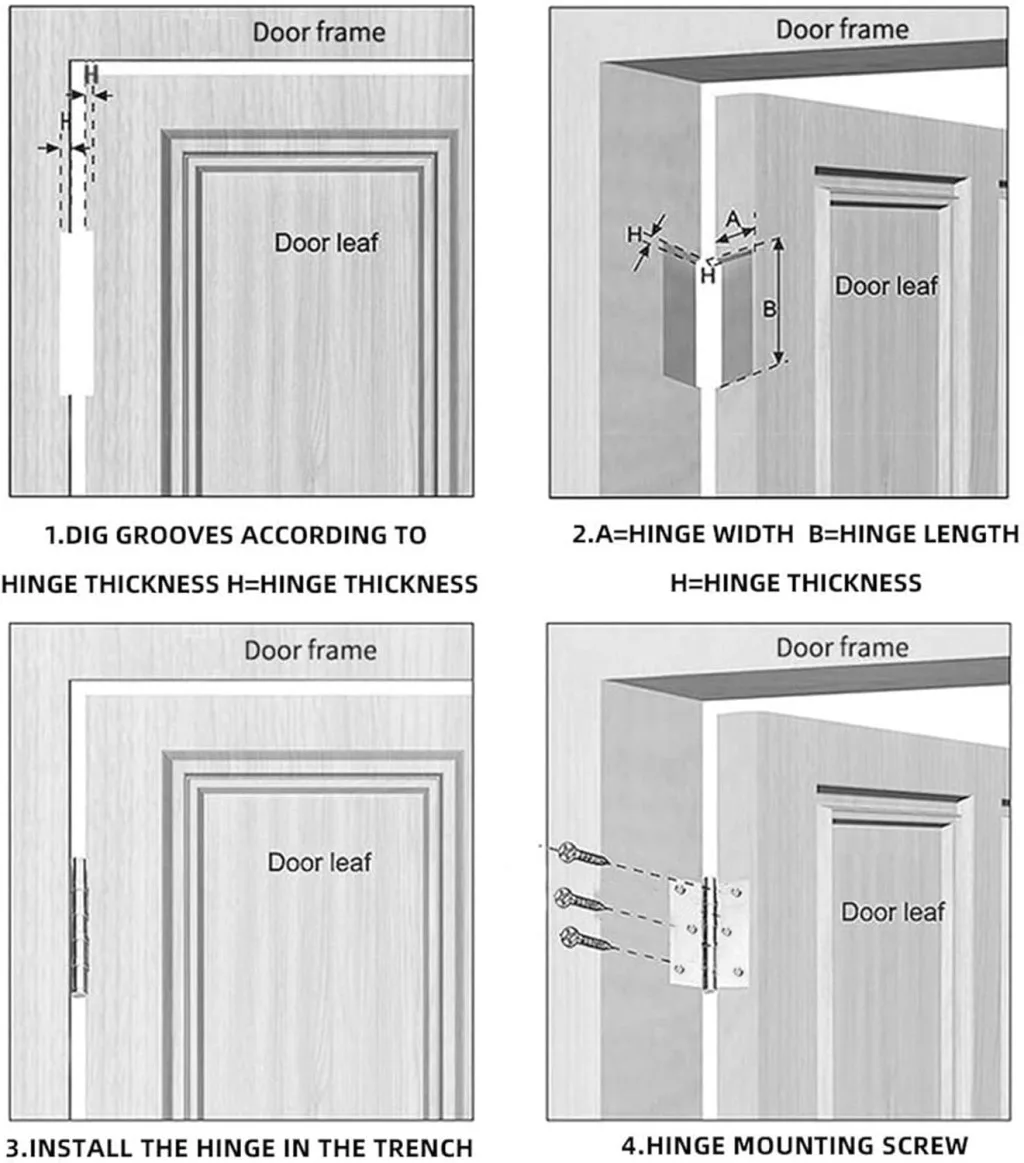 Door frame

H

H

Door leaf

1.DIG GROOVES ACCORDING TO HINGE THICKNESS H=HINGE THICKNESS

Door frame

H

A

H

B

Door leaf

2.A=HINGE WIDTH B=HINGE LENGTH H=HINGE THICKNESS

Door frame

Door leaf

3.INSTALL THE HINGE IN THE TRENCH

Door frame

Door leaf

4.HINGE MOUNTING SCREW