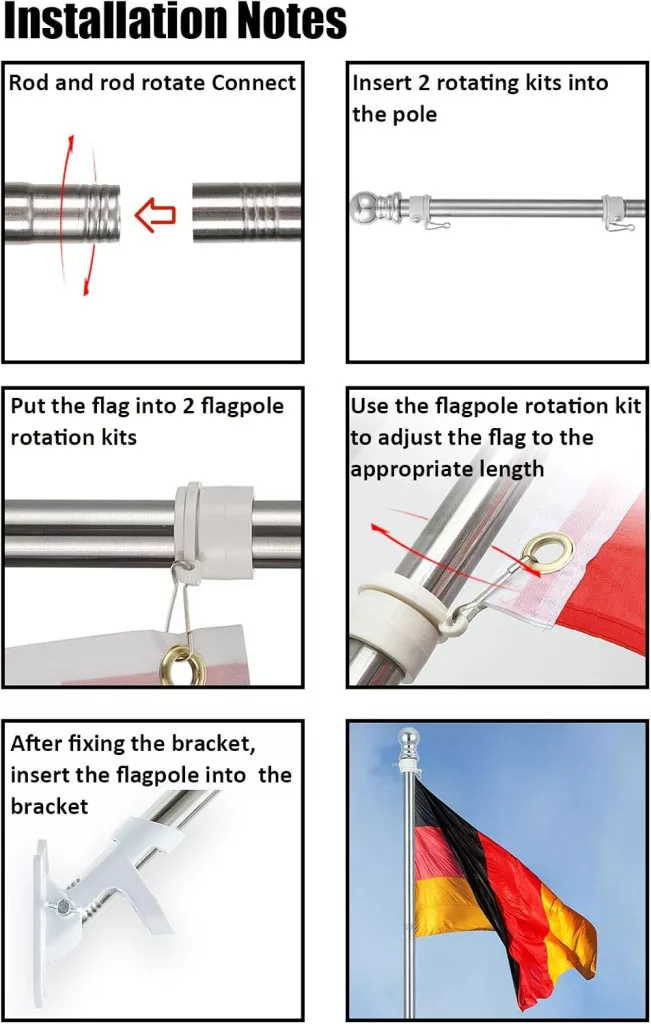 Installation Notes

Rod and rod rotate Connect

Insert 2 rotating kits into the pole

Put the flag into 2 flagpole rotation kits

Use the flagpole rotation kit to adjust the flag to the appropriate length

After fixing the bracket, insert the flagpole into the bracket