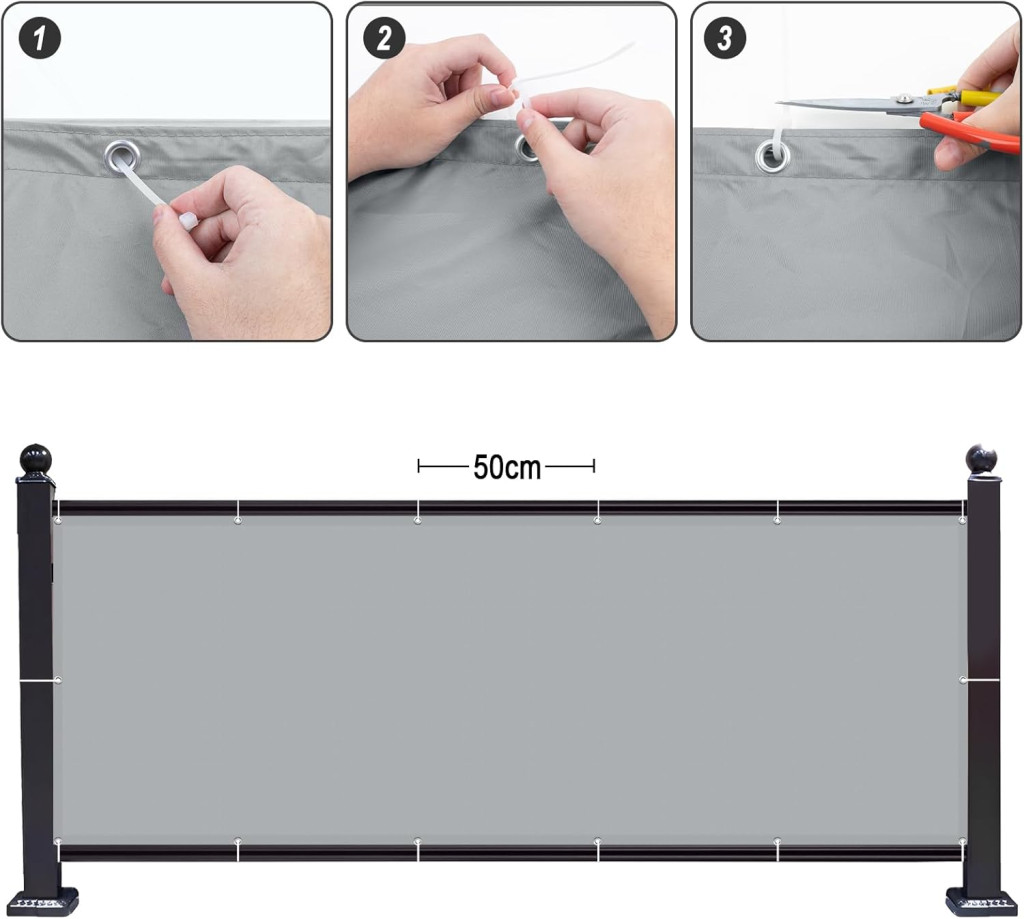 1

2

3

50cm