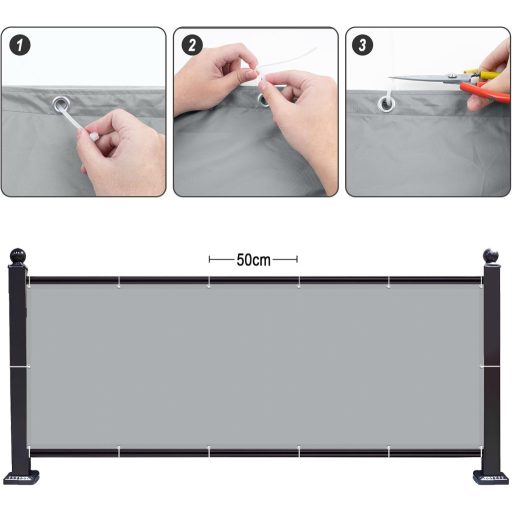 1

2

3

50cm