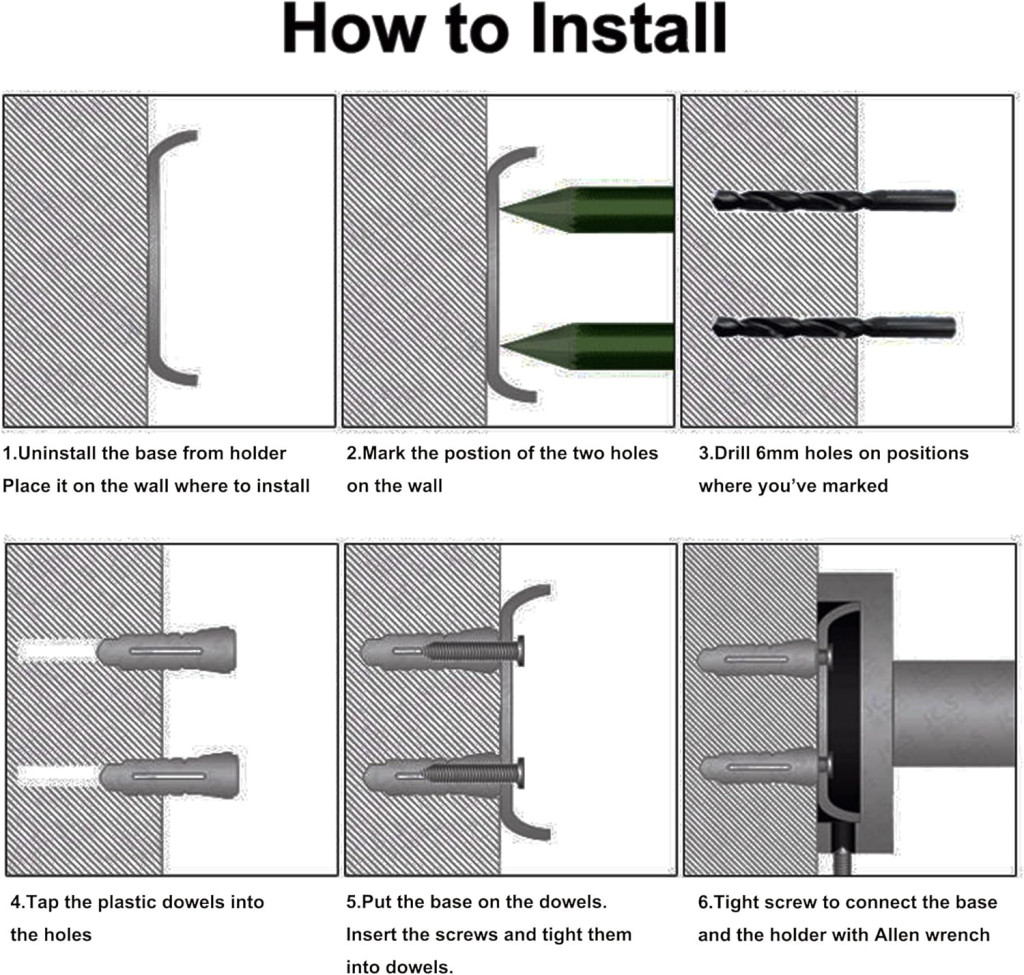 How to Install

1.Uninstall the base from holder
Place it on the wall where to install

2.Mark the postion of the two holes on the wall

3.Drill 6mm holes on positions where you've marked

4.Tap the plastic dowels into the holes

5.Put the base on the dowels. Insert the screws and tight them into dowels.

6.Tight screw to connect the base and the holder with Allen wrench