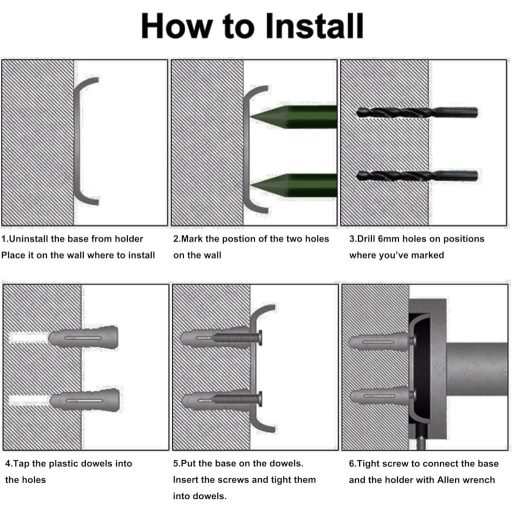 How to Install

1.Uninstall the base from holder
Place it on the wall where to install

2.Mark the postion of the two holes on the wall

3.Drill 6mm holes on positions where you've marked

4.Tap the plastic dowels into the holes

5.Put the base on the dowels. Insert the screws and tight them into dowels.

6.Tight screw to connect the base and the holder with Allen wrench