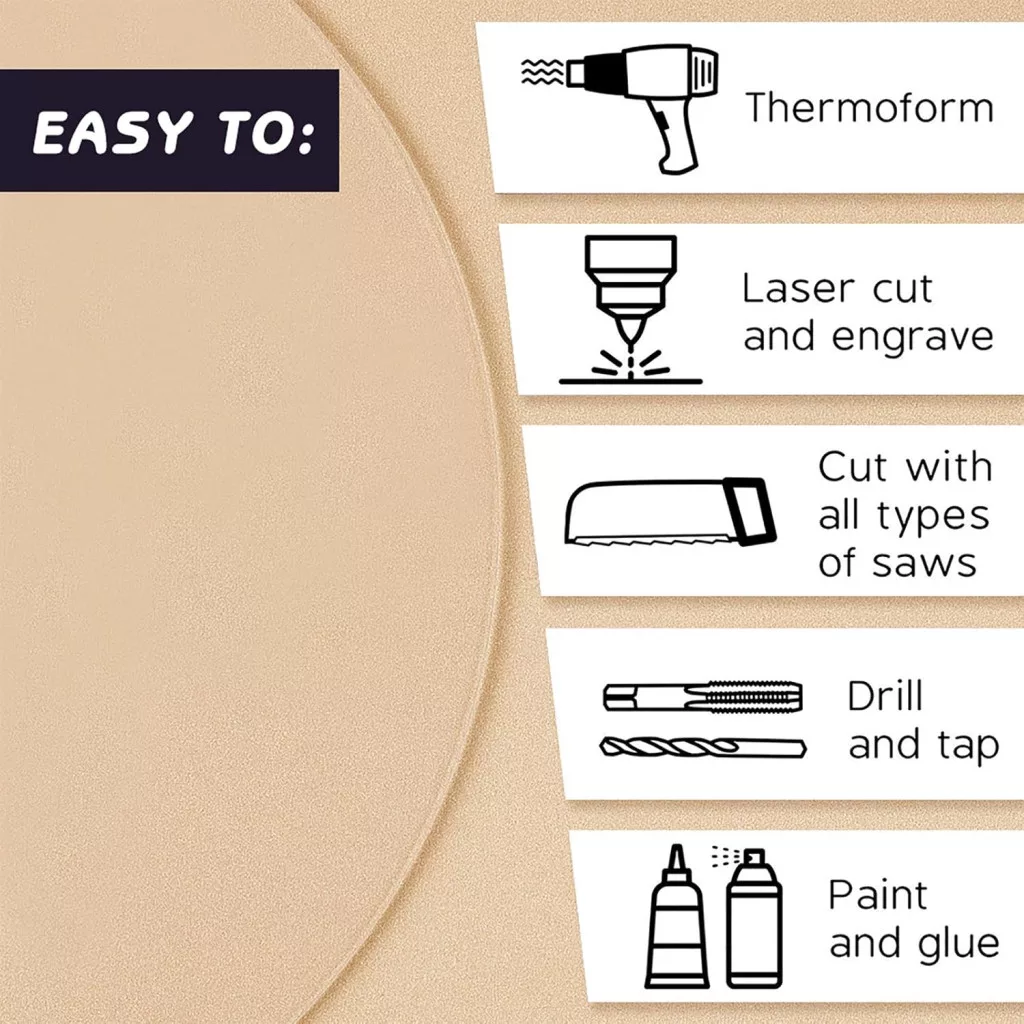 EASY TO:

Thermoform

Laser cut and engrave

Cut with all types of saws

Drill and tap

Paint and glue