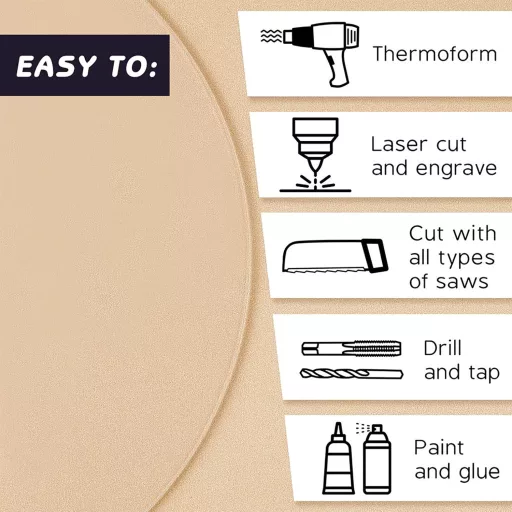 EASY TO:

Thermoform

Laser cut and engrave

Cut with all types of saws

Drill and tap

Paint and glue