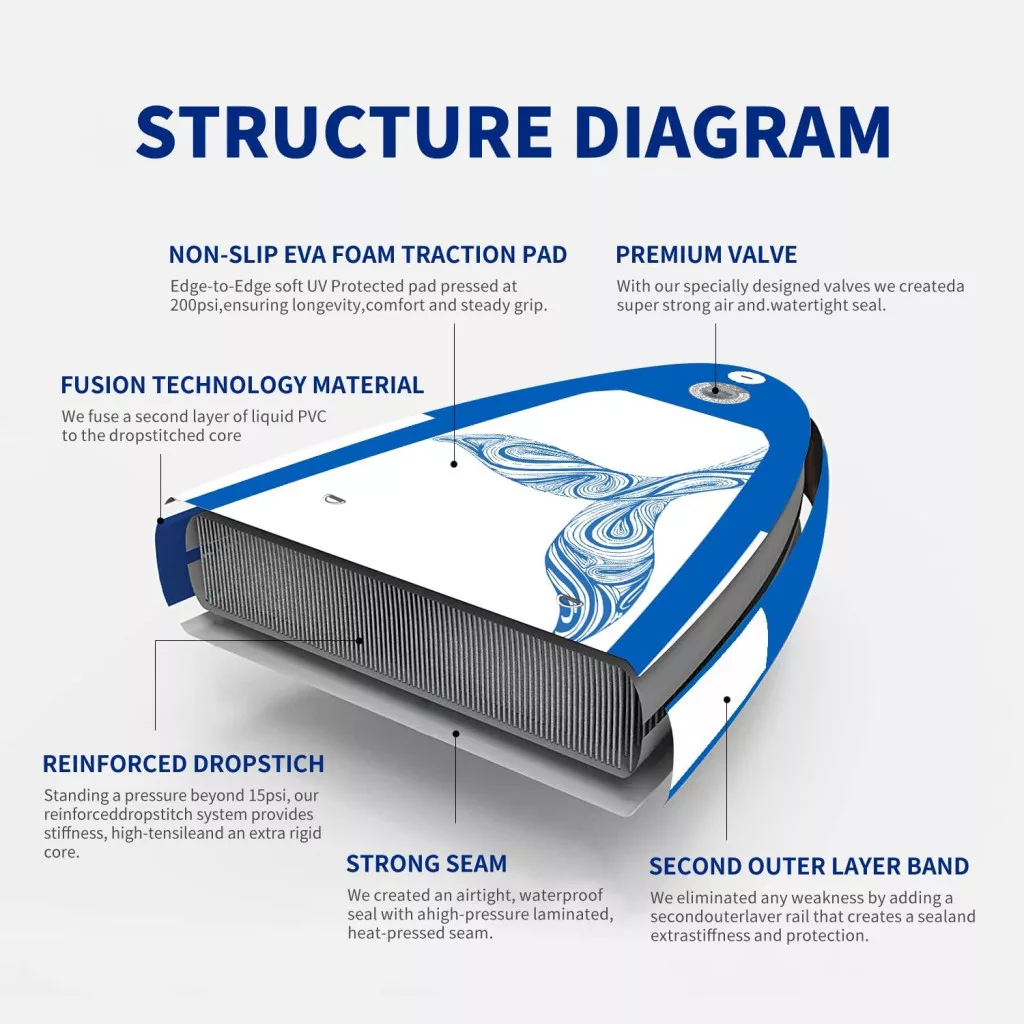 STRUCTURE DIAGRAM

NON-SLIP EVA FOAM TRACTION PAD
Edge-to-Edge soft UV Protected pad pressed at 200psi,ensuring longevity,comfort and steady grip.

PREMIUM VALVE
With our specially designed valves we createda super strong air and.watertight seal.

FUSION TECHNOLOGY MATERIAL
We fuse a second layer of liquid PVC to the dropstitched core

REINFORCED DROPSTICH
Standing a pressure beyond 15psi, our reinforceddropstitch system provides stiffness, high-tensileand an extra rigid core.

STRONG SEAM
We created an airtight, waterproof seal with ahigh-pressure laminated, heat-pressed seam.

SECOND OUTER LAYER BAND
We eliminated any weakness by adding a secondouterlaver rail that creates a sealand extrastiffness and protection.