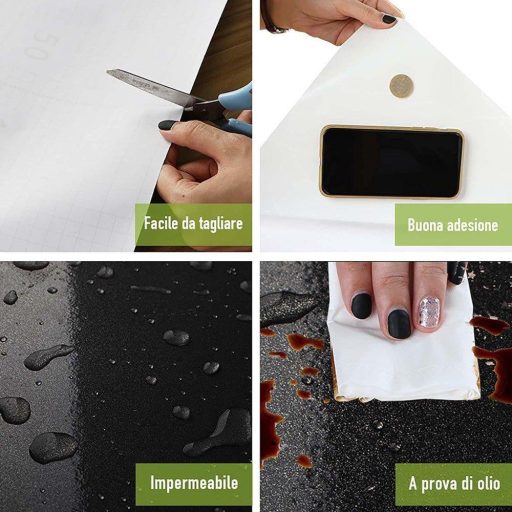 50

Facile da tagliare

Buona adesione

Impermeabile

A prova di olio