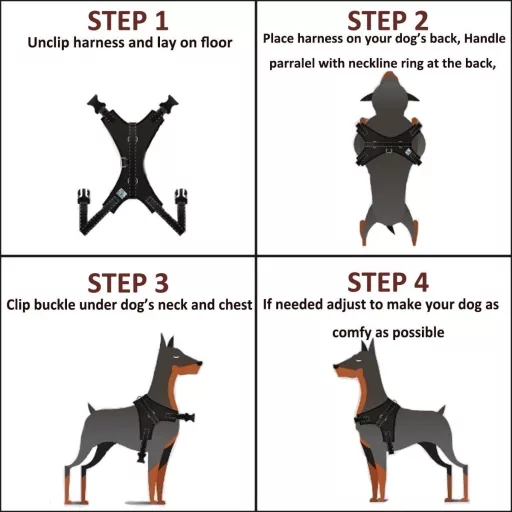 STEP 1
Unclip harness and lay on floor

STEP 2
Place harness on your dog's back, Handle parralel with neckline ring at the back,

STEP 3
Clip buckle under dog's neck and chest

STEP 4
If needed adjust to make your dog as comfy as possible