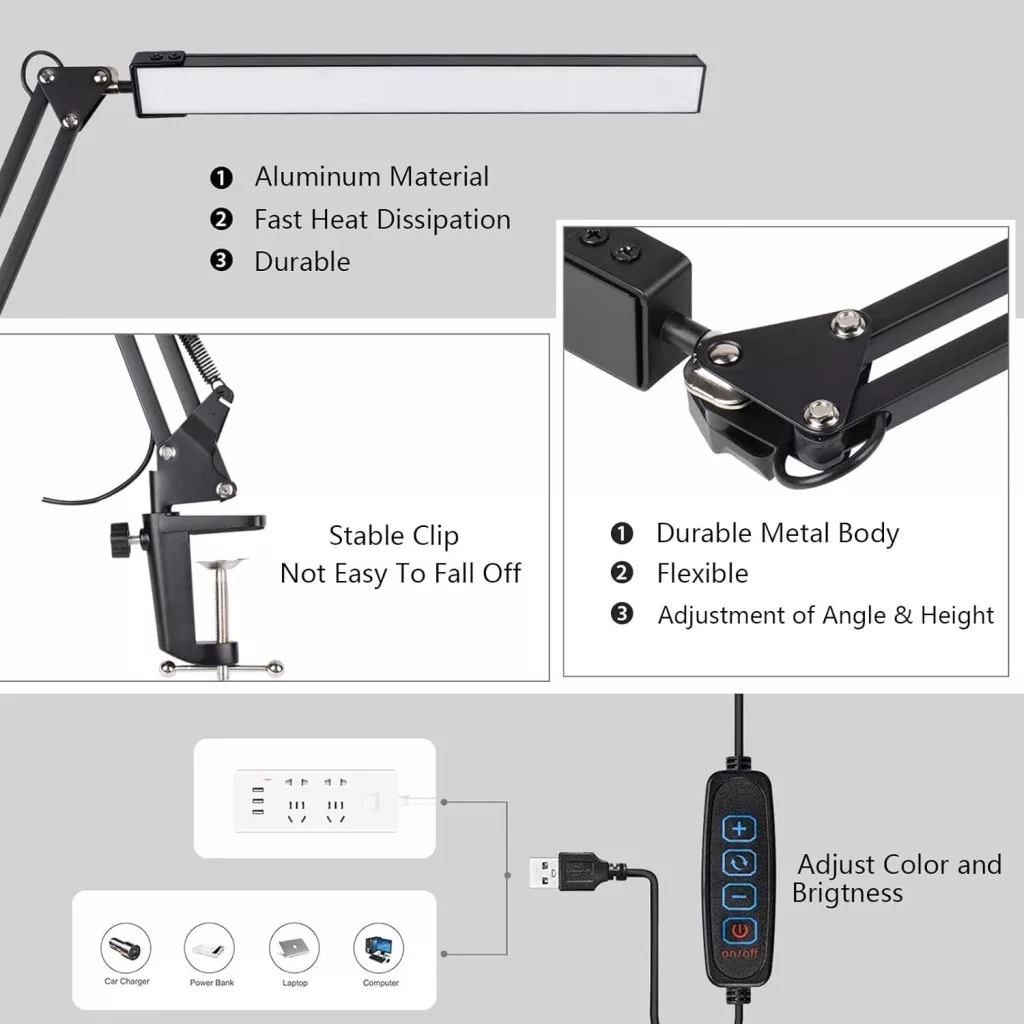 ❶ Aluminum Material
❷ Fast Heat Dissipation
❸ Durable

Stable Clip
Not Easy To Fall Off

❶ Durable Metal Body
❷ Flexible
❸ Adjustment of Angle & Height

Car Charger
Power Bank
Laptop
Computer

on/off

Adjust Color and Brigtness