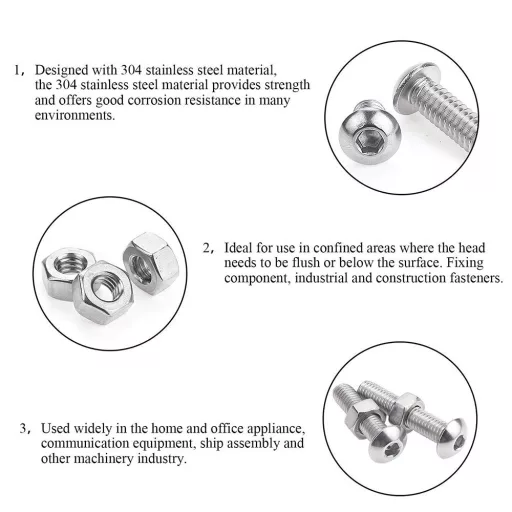 1， Designed with 304 stainless steel material, the 304 stainless steel material provides strength and offers good corrosion resistance in many environments.

2， Ideal for use in confined areas where the head needs to be flush or below the surface. Fixing component, industrial and construction fasteners.

3， Used widely in the home and office appliance, communication equipment, ship assembly and other machinery industry.