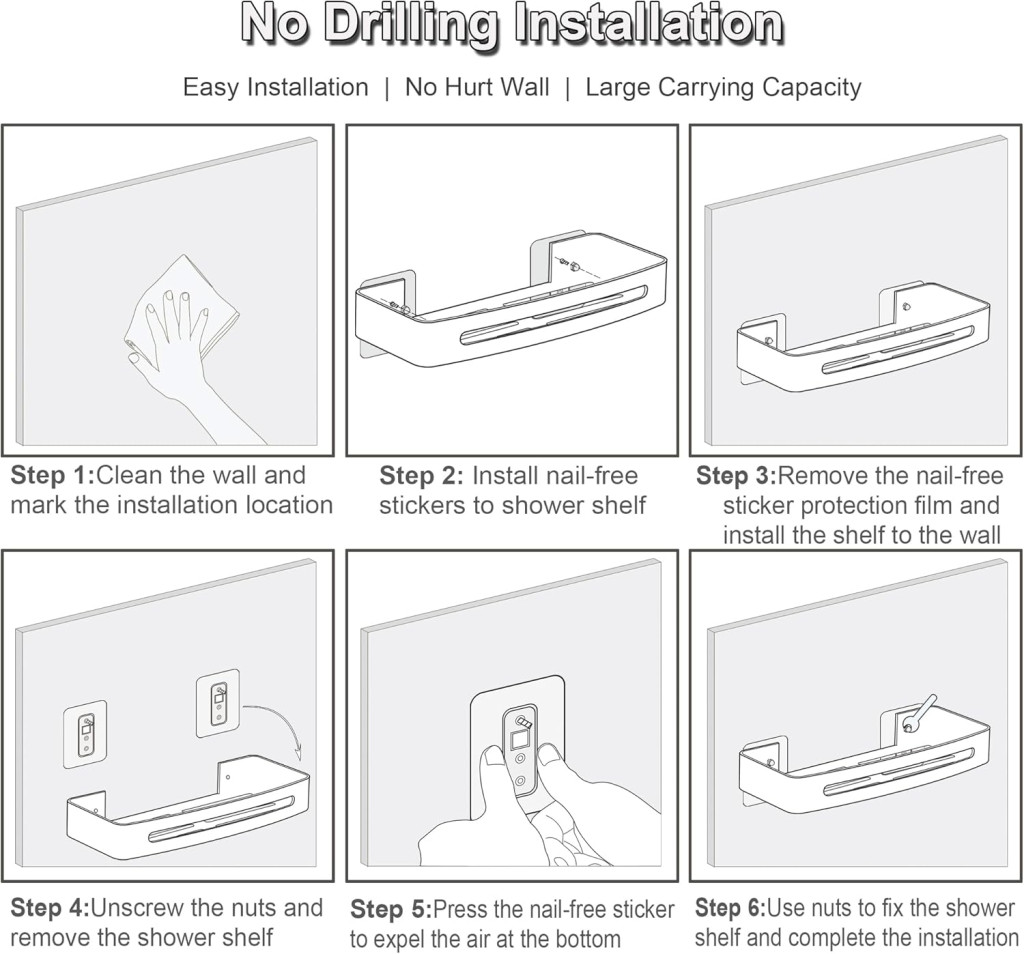 No Drilling Installation

Easy Installation | No Hurt Wall | Large Carrying Capacity

Step 1:Clean the wall and mark the installation location

Step 2: Install nail-free stickers to shower shelf

Step 3:Remove the nail-free sticker protection film and install the shelf to the wall

Step 4:Unscrew the nuts and remove the shower shelf

Step 5:Press the nail-free sticker to expel the air at the bottom

Step 6:Use nuts to fix the shower shelf and complete the installation