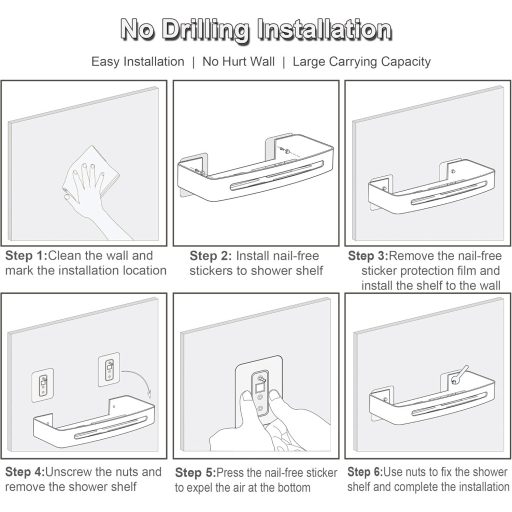 No Drilling Installation

Easy Installation | No Hurt Wall | Large Carrying Capacity

Step 1:Clean the wall and mark the installation location

Step 2: Install nail-free stickers to shower shelf

Step 3:Remove the nail-free sticker protection film and install the shelf to the wall

Step 4:Unscrew the nuts and remove the shower shelf

Step 5:Press the nail-free sticker to expel the air at the bottom

Step 6:Use nuts to fix the shower shelf and complete the installation