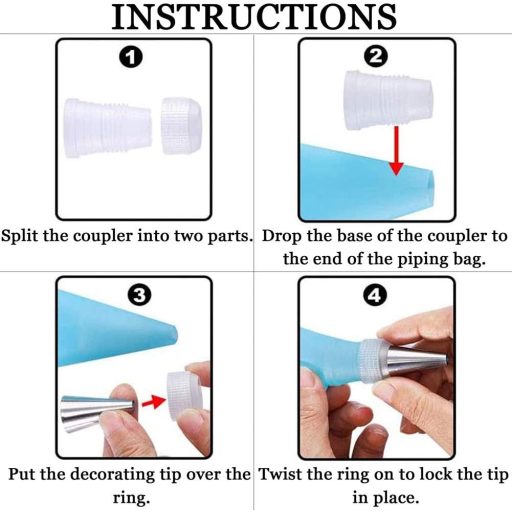 INSTRUCTIONS

1

Split the coupler into two parts.

2

Drop the base of the coupler to the end of the piping bag.

3

Put the decorating tip over the ring.

4

Twist the ring on to lock the tip in place.