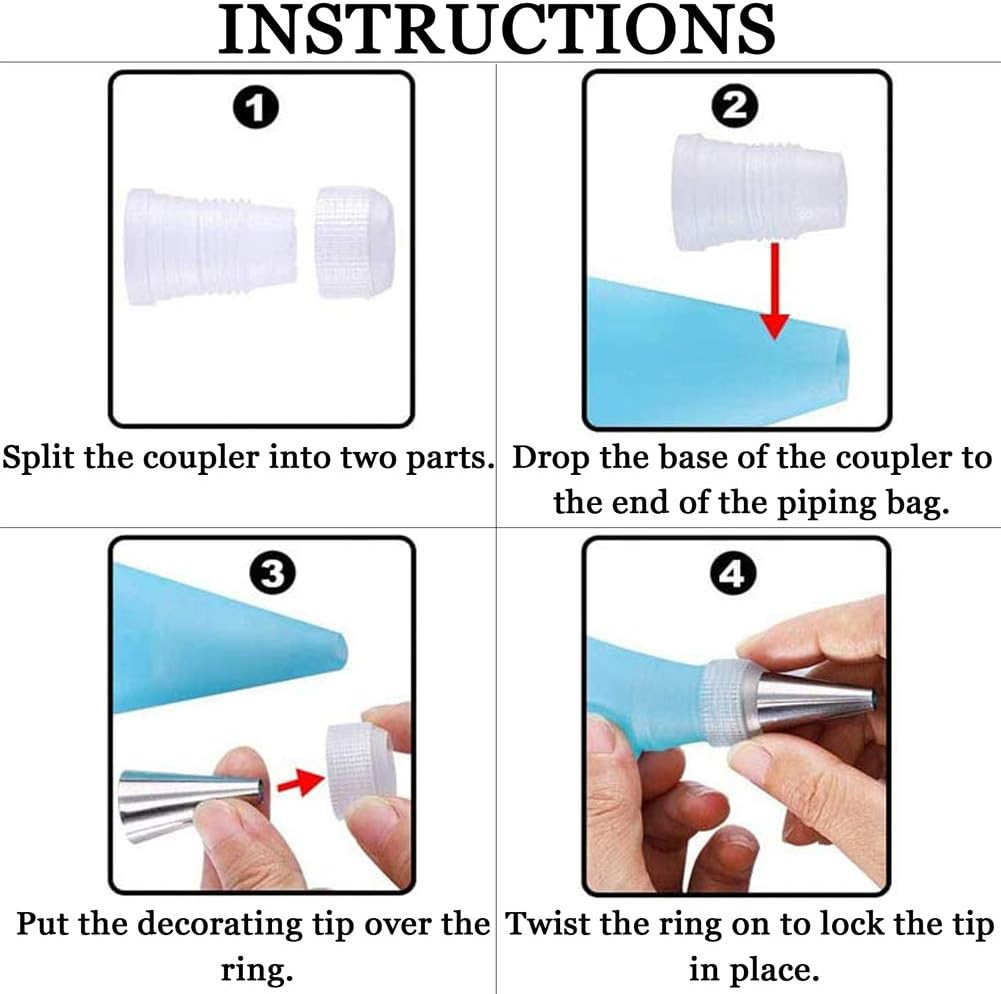 INSTRUCTIONS

1

Split the coupler into two parts.

2

Drop the base of the coupler to the end of the piping bag.

3

Put the decorating tip over the ring.

4

Twist the ring on to lock the tip in place.