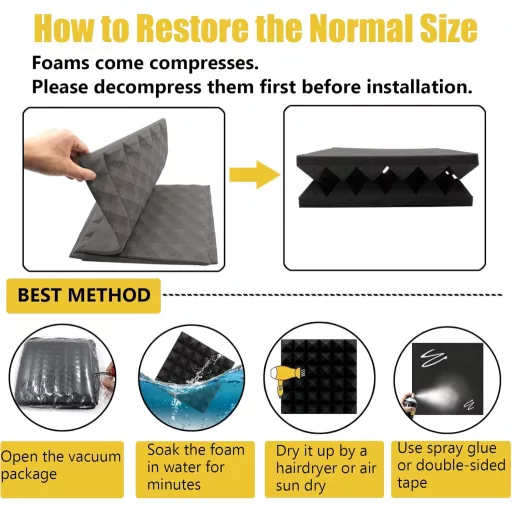 How to Restore the Normal Size

Foams come compresses.
Please decompress them first before installation.

BEST METHOD

Open the vacuum package

Soak the foam in water for minutes

Dry it up by a hairdryer or air sun dry

Use spray glue or double-sided tape