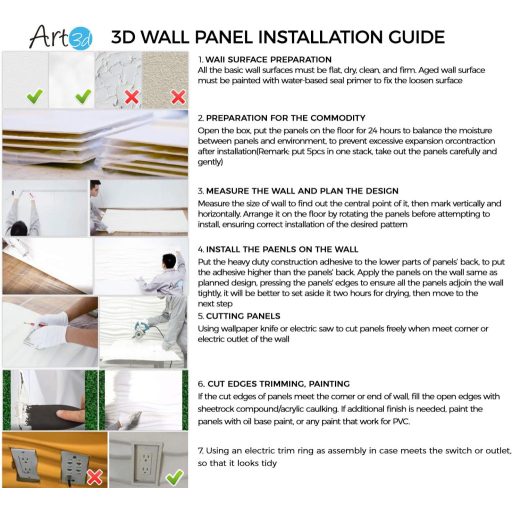 Art3d

3D WALL PANEL INSTALLATION GUIDE

1. WAll SURFACE PREPARATION
All the basic wall surfaces must be flat, dry, clean, and firm. Aged wall surface must be painted with water-based seal primer to fix the loosen surface

2. PREPARATION FOR THE COMMODITY
Open the box, put the panels on the floor for 24 hours to balance the moisture between panels and environment, to prevent excessive expansion orcontraction after installation(Remark: put 5pcs in one stack, take out the panels carefully and gently)

3. MEASURE THE WALL AND PLAN THE DESIGN
Measure the size of wall to find out the central point of it, then mark vertically and horizontally. Arrange it on the floor by rotating the panels before attempting to install, ensuring correct installation of the desired pattern

4. INSTALL THE PAENLS ON THE WALL
Put the heavy duty construction adhesive to the lower parts of panels' back, to put the adhesive higher than the panels' back. Apply the panels on the wall same as planned design, pressing the panels' edges to ensure all the panels adjoin the wall tightly, it will be better to set aside it two hours for drying, then move to the next step

5. CUTTING PANELS
Using wallpaper knife or electric saw to cut panels freely when meet corner or electric outlet of the wall

6. CUT EDGES TRIMMING, PAINTING
If the cut edges of panels meet the corner or end of wall, fill the open edges with sheetrock compound/acrylic caulking. If additional finish is needed, paint the panels with oil base paint, or any paint that work for PVC.

7. Using an electric trim ring as assembly in case meets the switch or outlet, so that it looks tidy