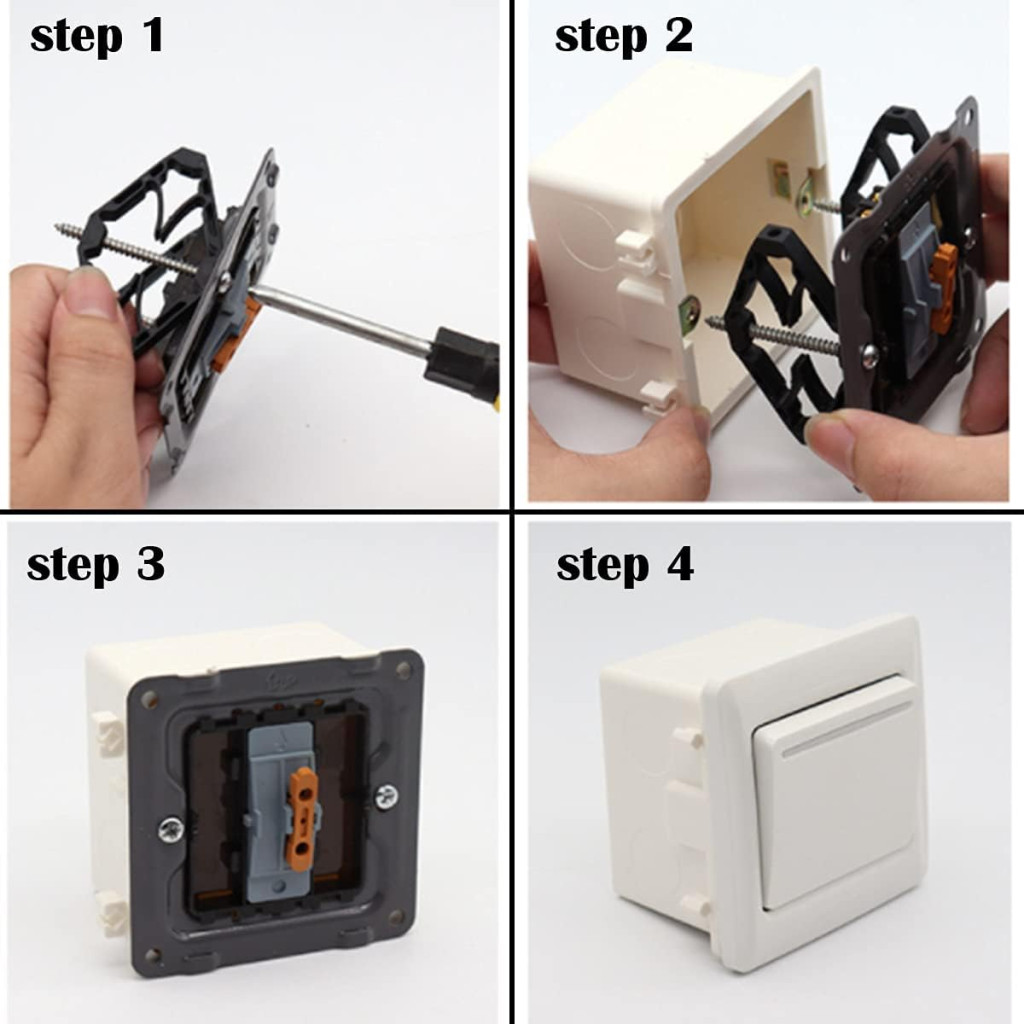 step 1

step 2

step 3

step 4