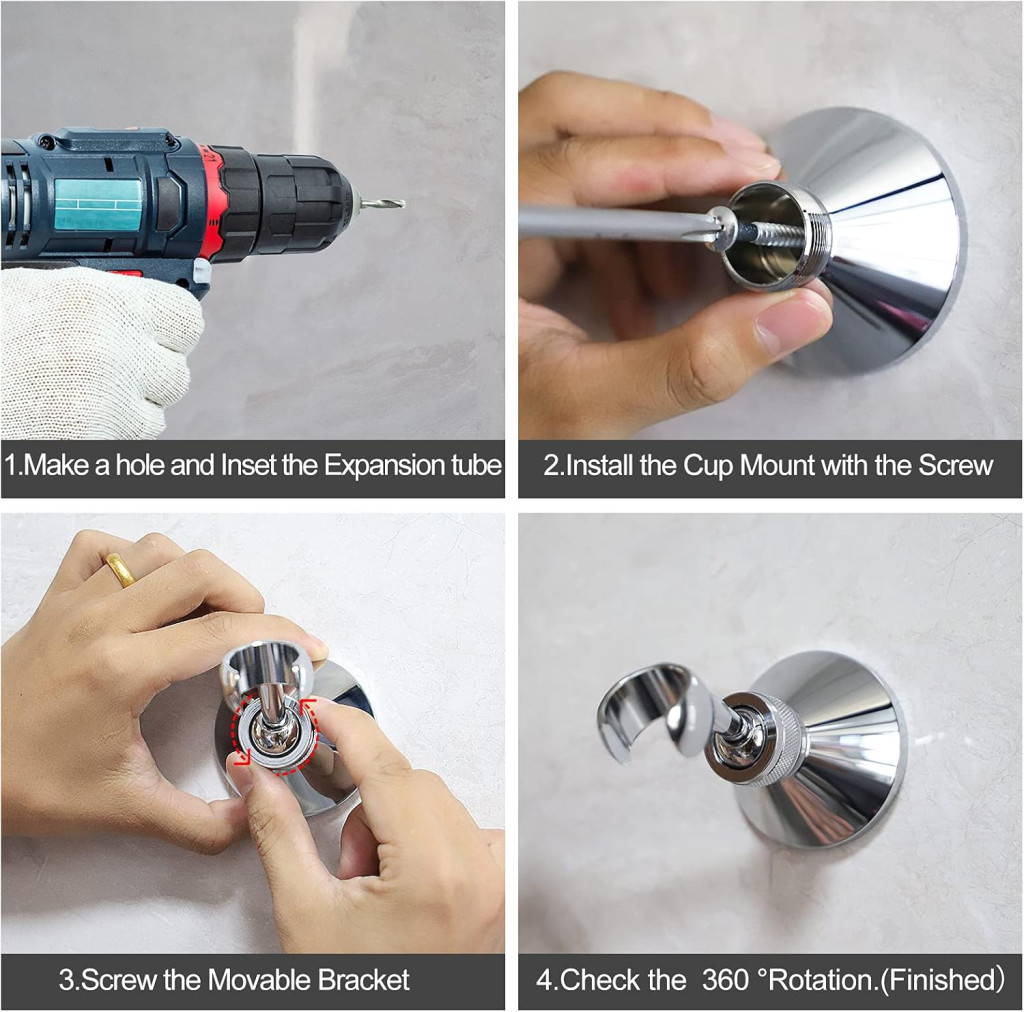 1.Make a hole and Inset the Expansion tube

2.Install the Cup Mount with the Screw

3.Screw the Movable Bracket

4.Check the 360 °Rotation.(Finished）