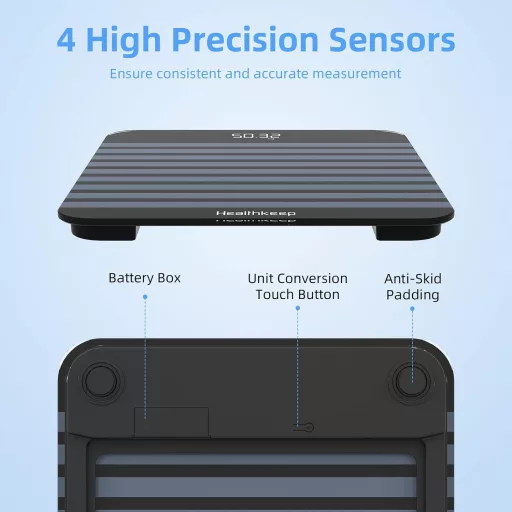 4 High Precision Sensors

Ensure consistent and accurate measurement

50.3

Healthkeep

Battery Box

Unit Conversion Touch Button

Anti-Skid Padding