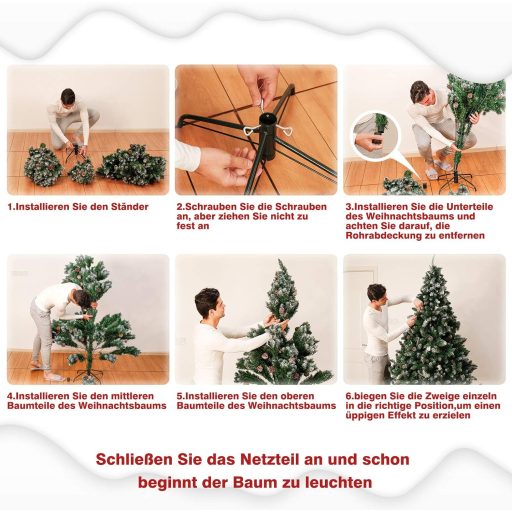 1.Installieren Sie den Ständer

2.Schrauben Sie die Schrauben an, aber ziehen Sie nicht zu fest an

3.Installieren Sie die Unterteile des Weihnachtsbaums und achten Sie darauf, die Rohrabdeckung zu entfernen

4.Installieren Sie den mittleren Baumteile des Weihnachtsbaums

5.Installieren Sie den oberen Baumteile des Weihnachtsbaums

6.biegen Sie die Zweige einzeln in die richtige Position,um einen üppigen Effekt zu erzielen

Schließen Sie das Netzteil an und schon beginnt der Baum zu leuchten