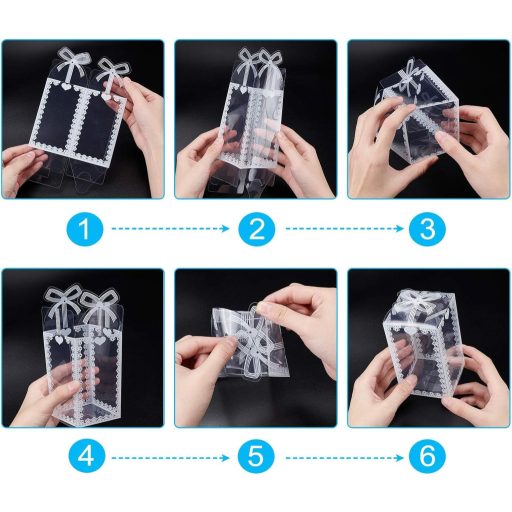 1
2
3
4
5
6