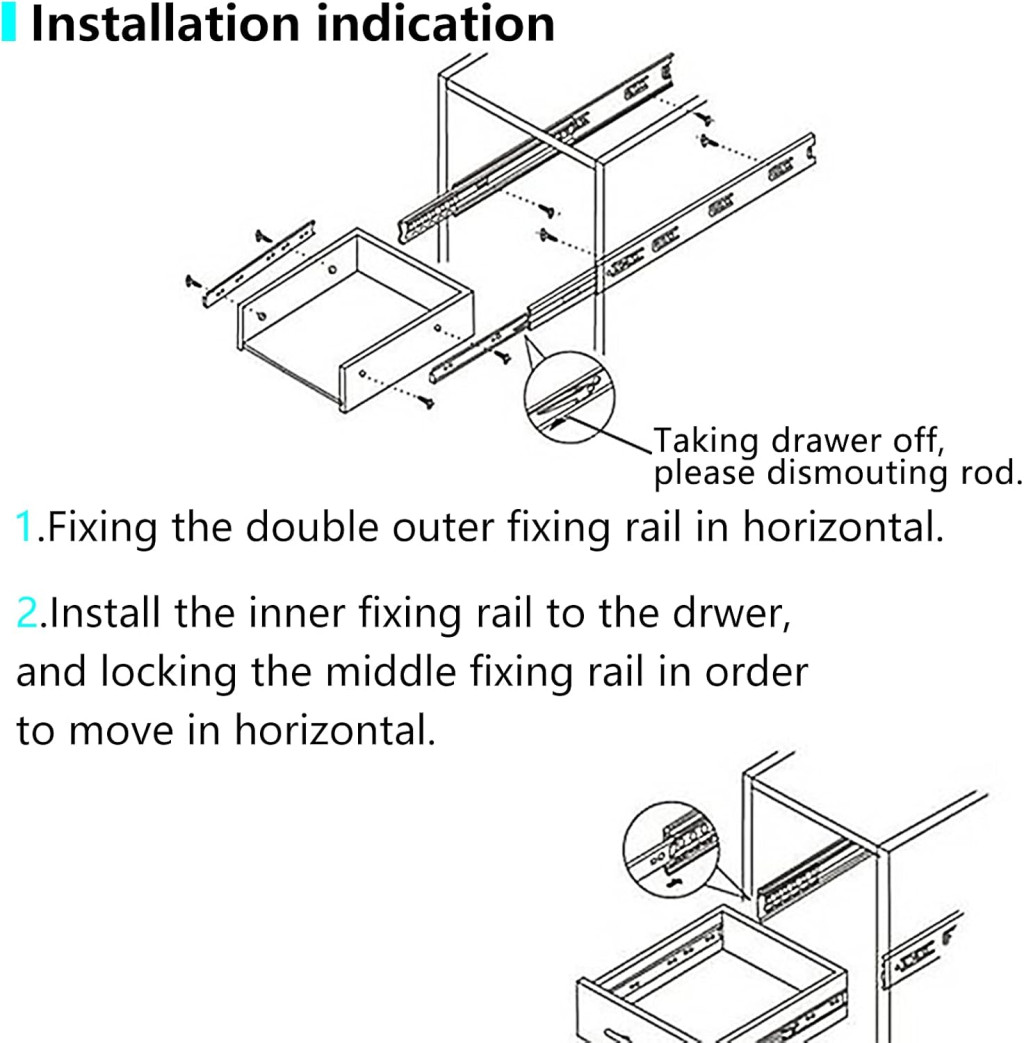 Installation indication

Taking drawer off, please dismouting rod.

1.Fixing the double outer fixing rail in horizontal.

2.Install the inner fixing rail to the drwer, and locking the middle fixing rail in order to move in horizontal.