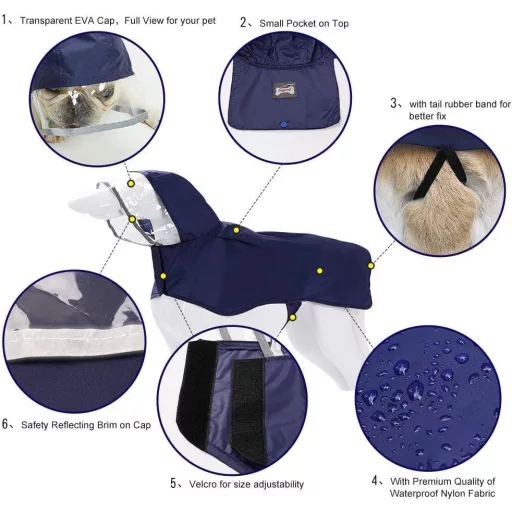 1、Transparent EVA Cap，Full View for your pet

2、Small Pocket on Top

3、with tail rubber band for better fix

6、Safety Reflecting Brim on Cap

5、Velcro for size adjustability

4、With Premium Quality of Waterproof Nylon Fabric