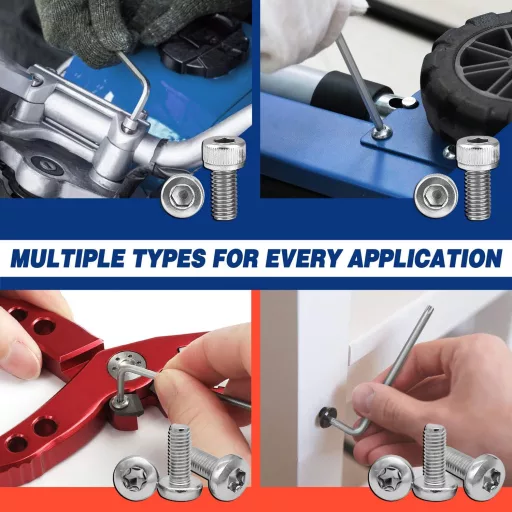 MULTIPLE TYPES FOR EVERY APPLICATION