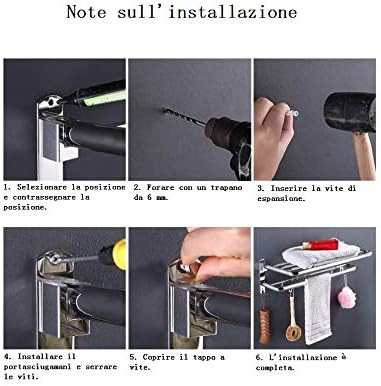 Note sull'installazione

1. Selezionare la posizione e contrassegnare la posizione.

2. Forare con un trapano da 6 mm.

3. Inserire la vite di espansione.

4. Installare il portasciugamani e serrare le viti.

5. Coprire il tappo a vite.

6. L'installazione à completa.