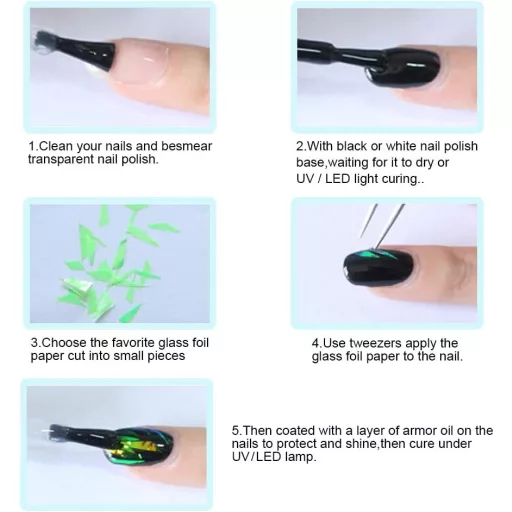 1.Clean your nails and besmear transparent nail polish.

2.With black or white nail polish base,waiting for it to dry or UV / LED light curing..

3.Choose the favorite glass foil paper cut into small pieces

4.Use tweezers apply the glass foil paper to the nail.

5.Then coated with a layer of armor oil on the nails to protect and shine,then cure under UV/LED lamp.